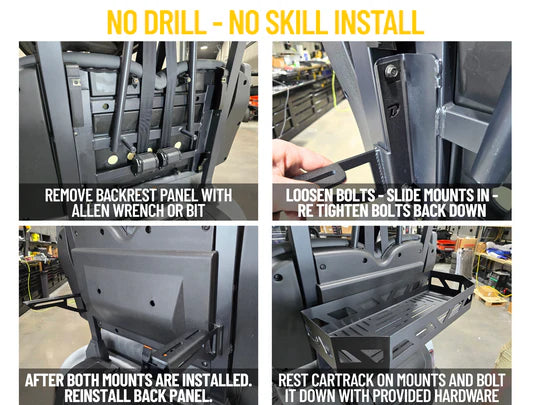 NO DRILL - NO SKILL INSTALL

REMOVE BACKREST PANEL WITH ALLEN WRENCH OR BIT

LOOSEN BOLTS - SLIDE MOUNTS IN - RE TIGHTEN BOLTS BACK DOWN

AFTER BOTH MOUNTS ARE INSTALLED. REINSTALL BACK PANEL.

REST CARTRACK ON MOUNTS AND BOLT IT DOWN WITH PROVIDED HARDWARE