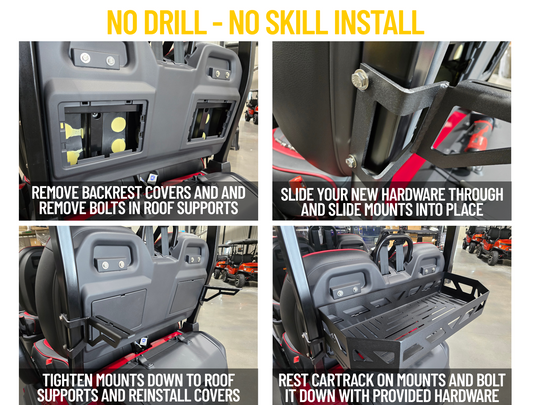 NO DRILL - NO SKILL INSTALL

REMOVE BACKREST COVERS AND AND REMOVE BOLTS IN ROOF SUPPORTS

SLIDE YOUR NEW HARDWARE THROUGH AND SLIDE MOUNTS INTO PLACE

TIGHTEN MOUNTS DOWN TO ROOF SUPPORTS AND REINSTALL COVERS

REST CARTRACK ON MOUNTS AND BOLT IT DOWN WITH PROVIDED HARDWARE